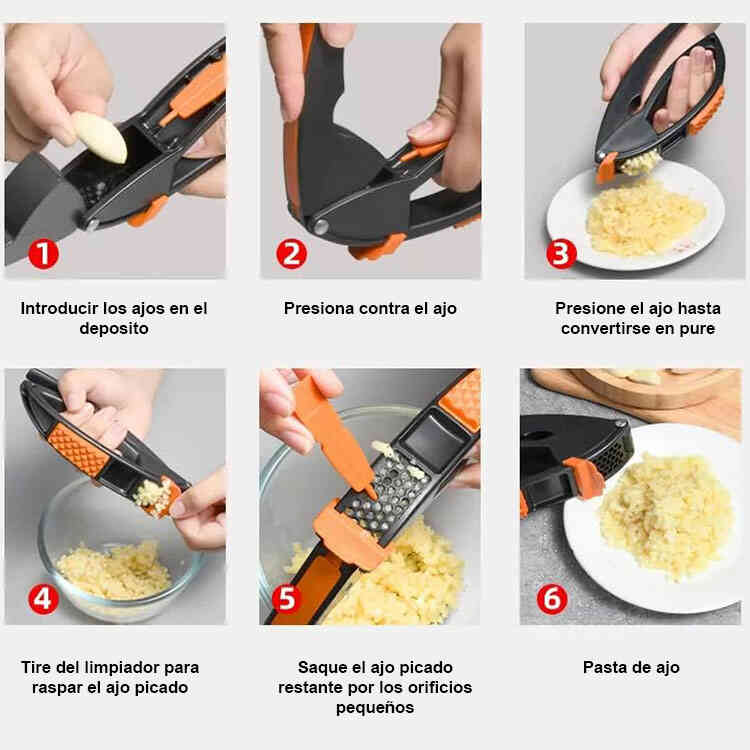 1

Introducir los ajos en el deposito

2

Presiona contra el ajo

3

Presione el ajo hasta convertirse en pure

4

Tire del limpiador para raspar el ajo picado

5

Saque el ajo picado restante por los orificios pequeños

6

Pasta de ajo