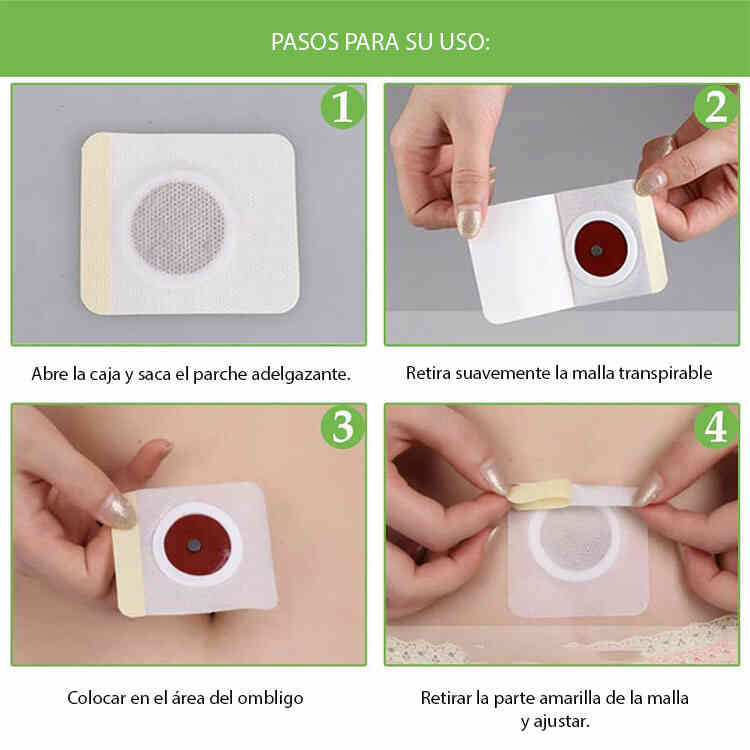 PASOS PARA SU USO:

1

Abre la caja y saca el parche adelgazante.

2

Retira suavemente la malla transpirable

3

Colocar en el área del ombligo

4

Retirar la parte amarilla de la malla y ajustar.