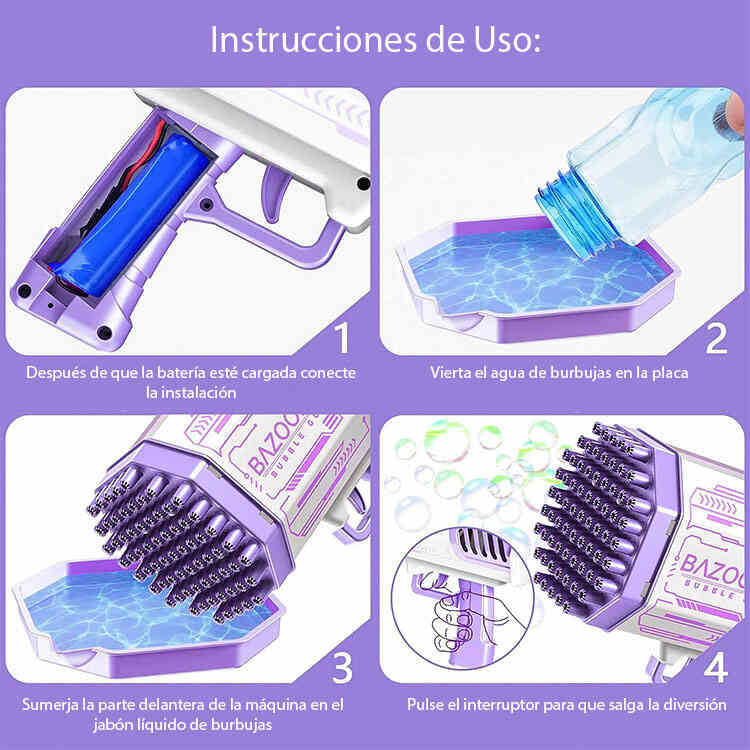 Instrucciones de Uso:

1

Después de que la batería esté cargada conecte la instalación

2

Vierta el agua de burbujas en la placa

BAZOO
BUBBLE G

3

Sumerja la parte delantera de la máquina en el jabón líquido de burbujas

BAZOO
BUBBLE

4

Pulse el interruptor para que salga la diversión