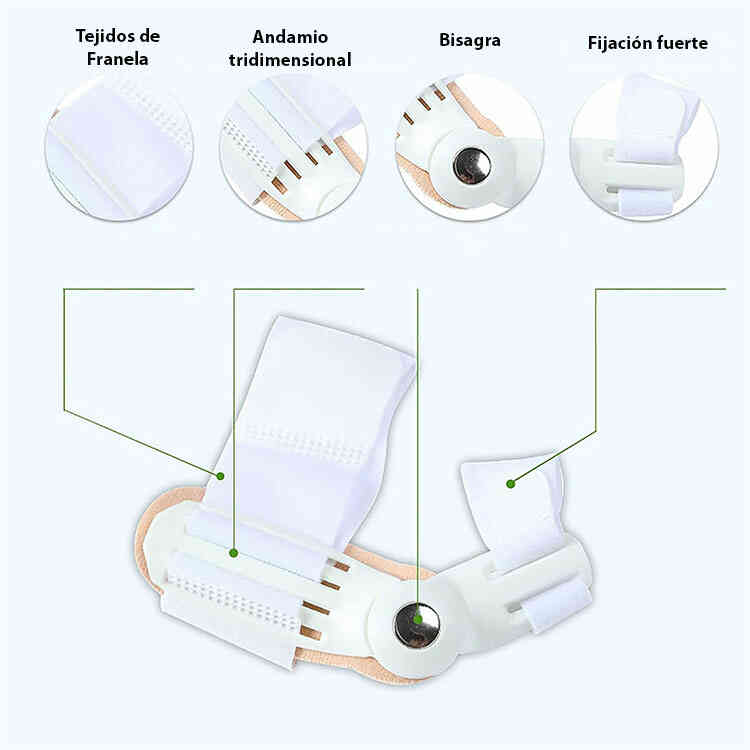 Tejidos de Franela

Andamio tridimensional

Bisagra

Fijación fuerte